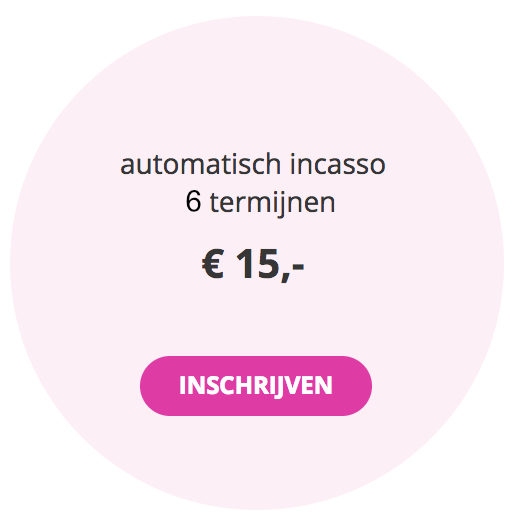 automatisch incasso
6 termijnen

€ 15,-

INSCHRIJVEN